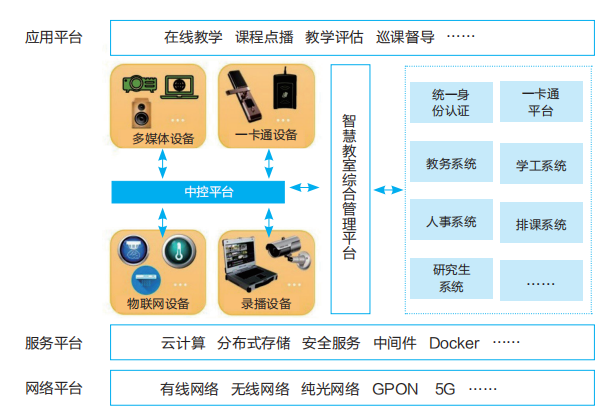 应用平台
在线教学 课程点播 教学评估 巡课督导 ……

…
多媒体设备

…
一卡通设备

中控平台

…
物联网设备

…
录播设备

智慧教室综合管理平台

统一身份认证
一卡通平台
教务系统
学工系统
人事系统
排课系统
研究生系统
……

服务平台
云计算 分布式存储 安全服务 中间件 Docker ……

网络平台
有线网络 无线网络 纯光网络 GPON 5G ……